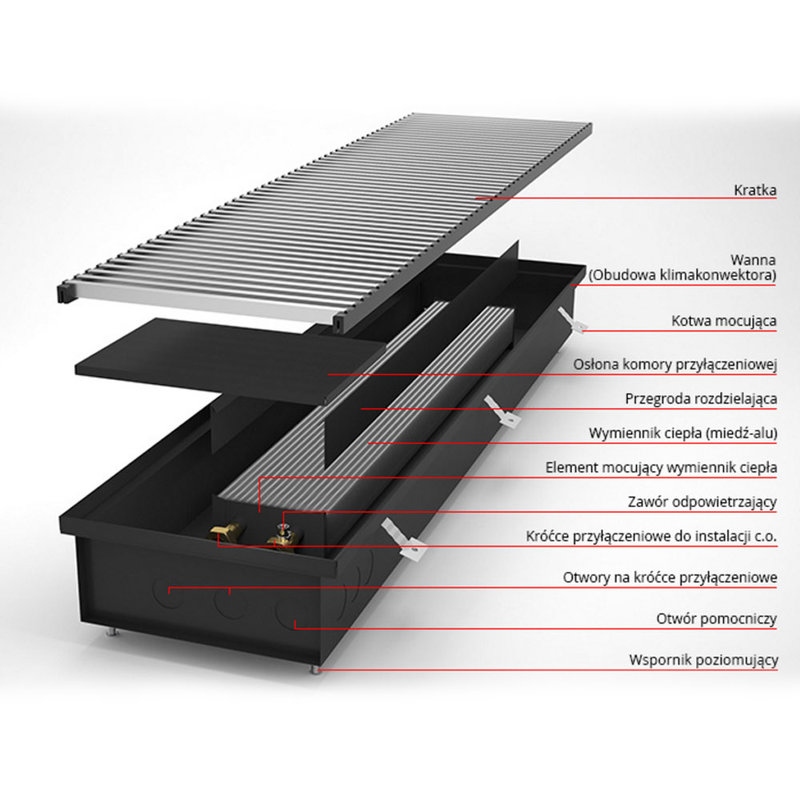 Kratka

Wanna
(Obudowa klimakonwektora)

Kotwa mocująca

Osłona komory przyłączeniowej

Przegroda rozdzielająca

Wymiennik ciepła (miedź-alu)

Element mocujący wymiennik ciepła

Zawór odpowietrzający

Króćce przyłączeniowe do instalacji c.o.

Otwory na króćce przyłączeniowe

Otwór pomocniczy

Wspornik poziomujący