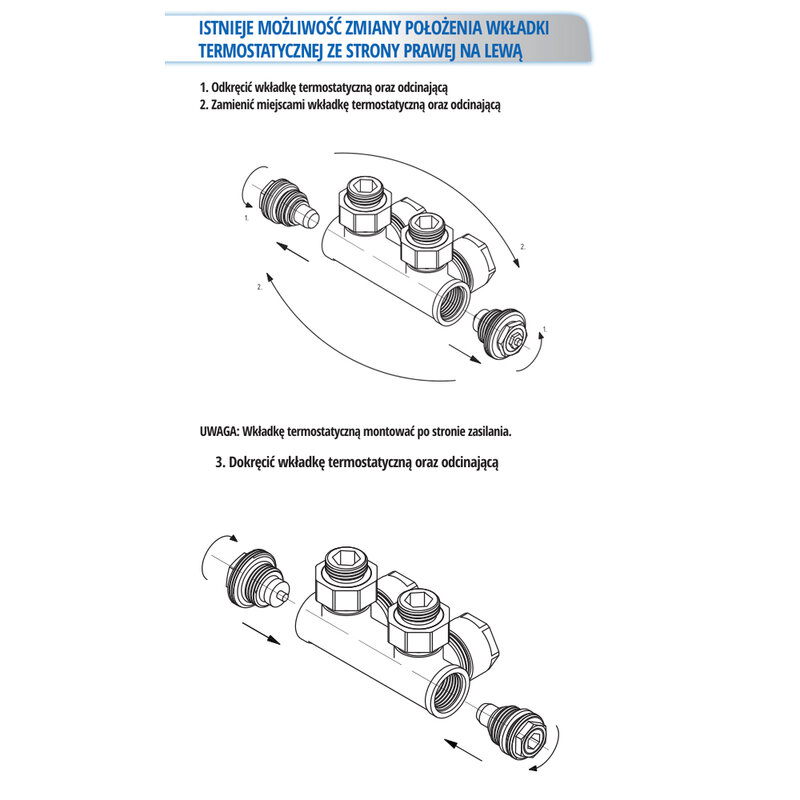 ISTNIEJE MOŻLIWOŚĆ ZMIANY POŁOŻENIA WKŁADKI TERMOSTATYCZNEJ ZE STRONY PRAWEJ NA LEWĄ

1. Odkręcić wkładkę termostatyczną oraz odcinającą
2. Zamienić miejscami wkładkę termostatyczną oraz odcinającą

1.
2.
2.
1.

UWAGA: Wkładkę termostatyczną montować po stronie zasilania.

3. Dokręcić wkładkę termostatyczną oraz odcinającą