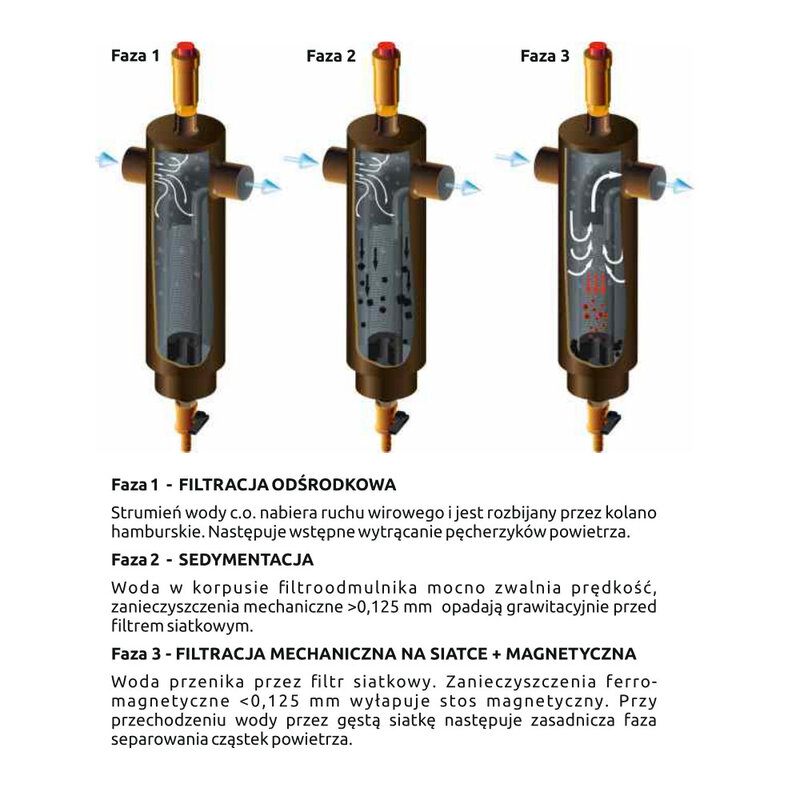 Faza 1

Faza 2

Faza 3

Faza 1 - FILTRACJA ODŚRODKOWA

Strumień wody c.o. nabiera ruchu wirowego i jest rozbijany przez kolano hamburskie. Następuje wstępne wytrącanie pęcherzyków powietrza.

Faza 2 - SEDYMENTACJA

Woda w korpusie filtroodmulnika mocno zwalnia prędkość, zanieczyszczenia mechaniczne >0,125 mm opadają grawitacyjnie przed filtrem siatkowym.

Faza 3 - FILTRACJA MECHANICZNA NA SIATCE + MAGNETYCZNA

Woda przenika przez filtr siatkowy. Zanieczyszczenia ferromagnetyczne <0,125 mm wyłapuje stos magnetyczny. Przy przechodzeniu wody przez gęstą siatkę następuje zasadnicza faza separowania cząstek powietrza.