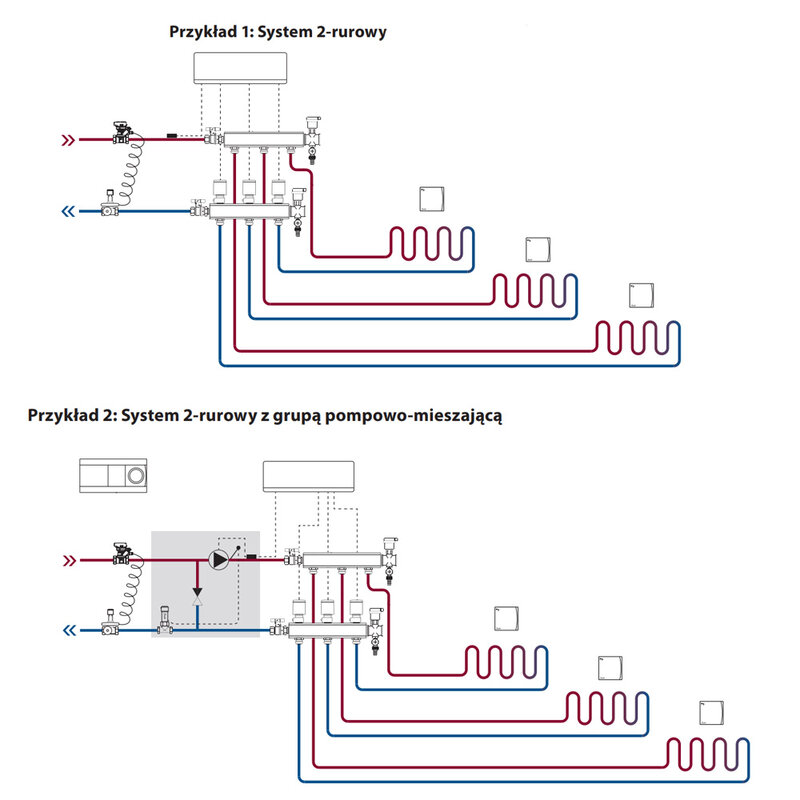 Przykład 1: System 2-rurowy

Przykład 2: System 2-rurowy z grupą pompowo-mieszającą