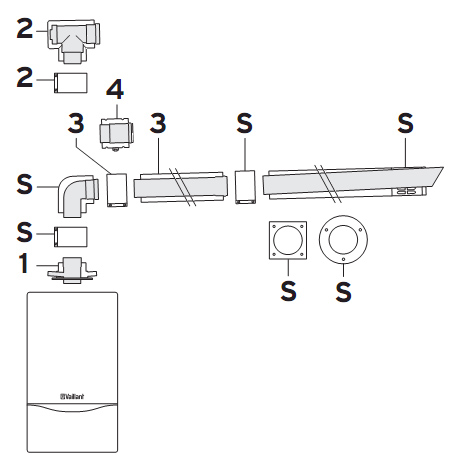 2
2
4
3
3
S
S
S
S
1
S
S
Vaillant